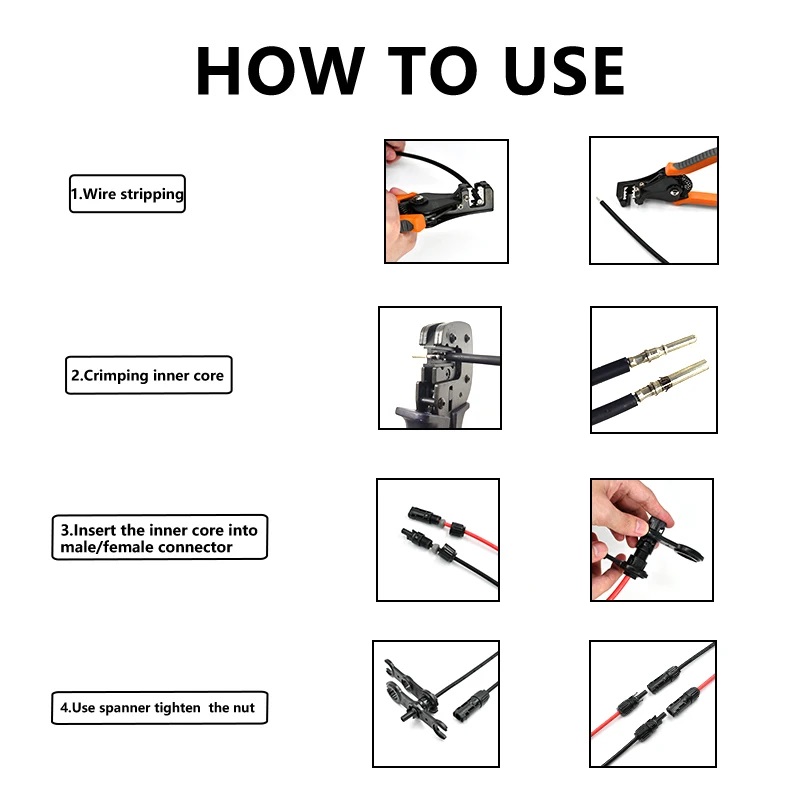 HOW TO USE

1.Wire stripping

2.Crimping inner core

3.Insert the inner core into male/female connector

4.Use spanner tighten  the nut